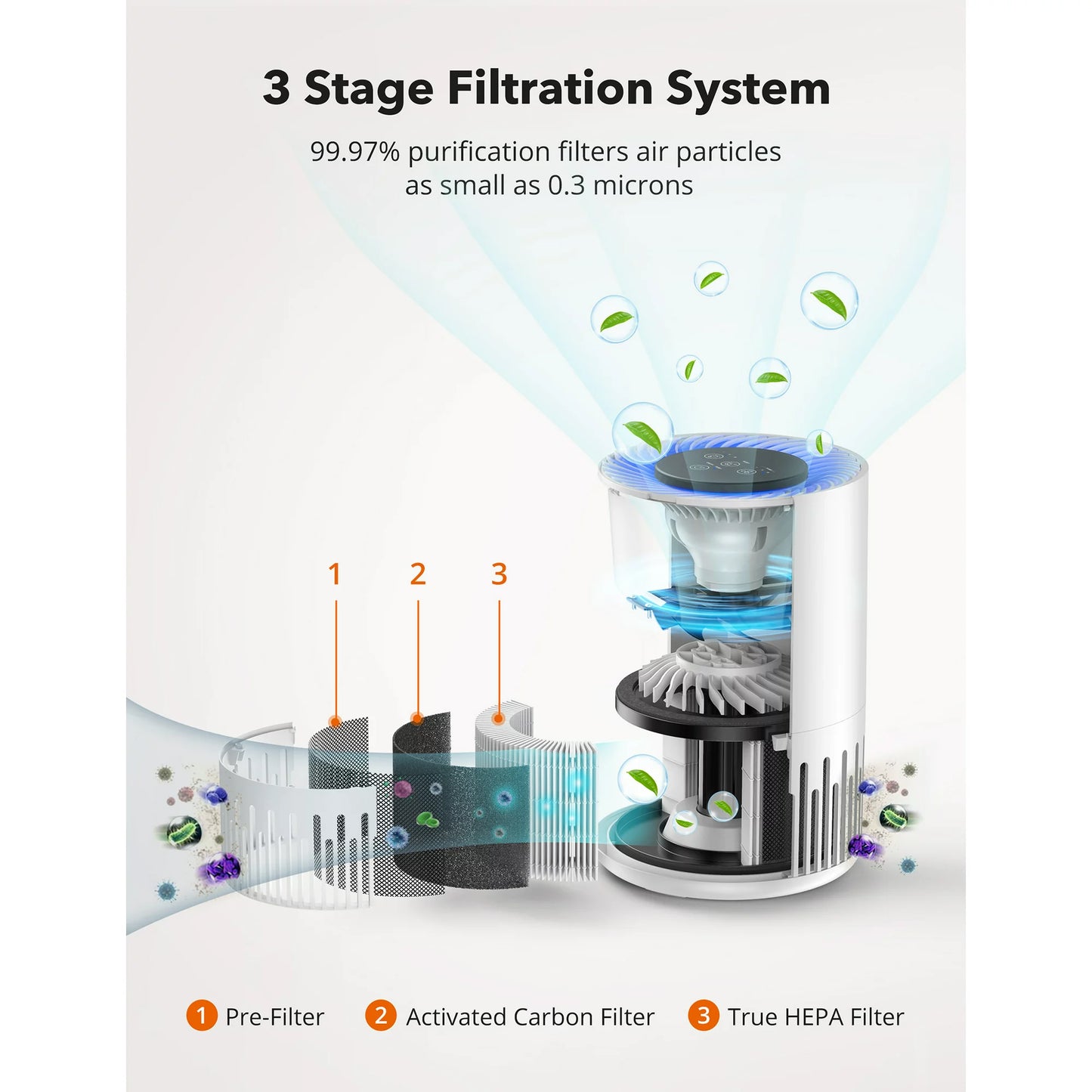 3 Stage Filtration System

99.97% purification filters air particles as small as 0.3 microns

1

2

3

1 Pre-Filter 2 Activated Carbon Filter 3 True HEPA Filter